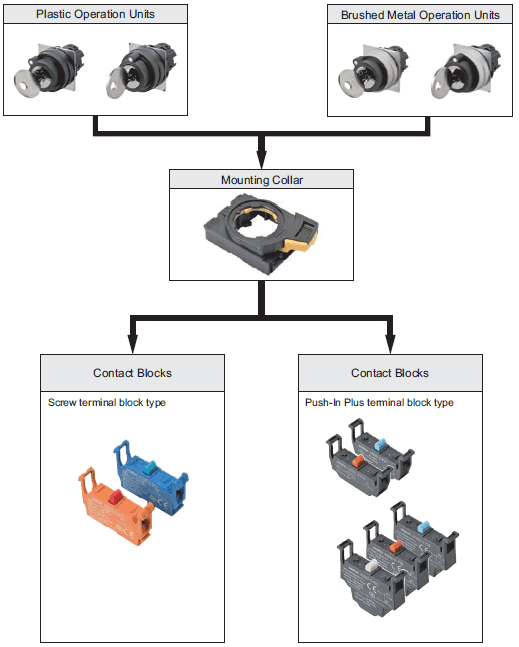 Plastic Operation Units

Brushed Metal Operation Units

Mounting Collar

Contact Blocks

Screw terminal block type

Contact Blocks

Push-In Plus terminal block type